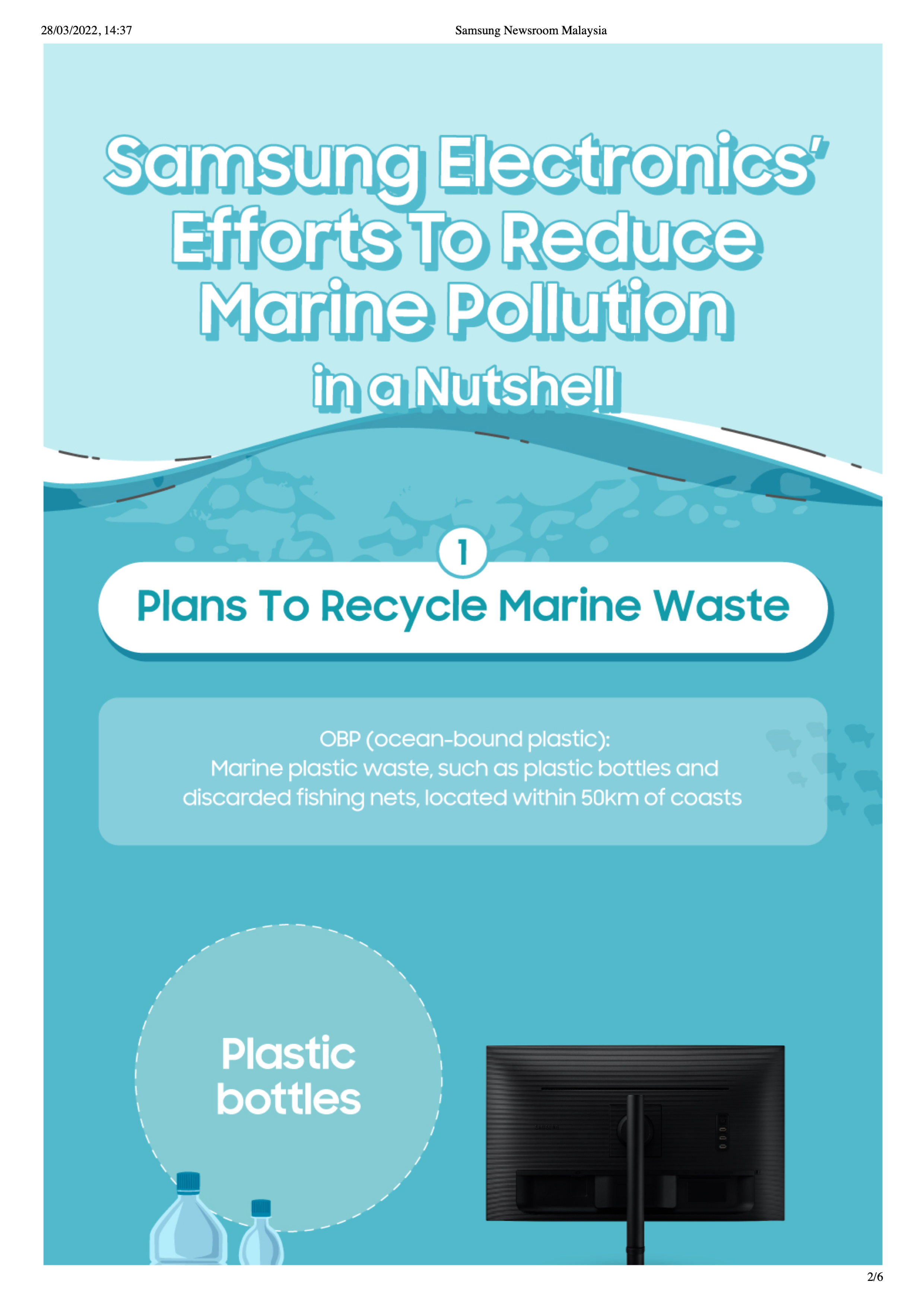 28/03/2022, 14:37

Samsung Newsroom Malaysia

Samsung Electronics' Efforts To Reduce Marine Pollution

in a Nutshell

1

Plans To Recycle Marine Waste

OBP (ocean-bound plastic):
Marine plastic waste, such as plastic bottles and discarded fishing nets, located within 50km of coasts

Plastic bottles

2/6